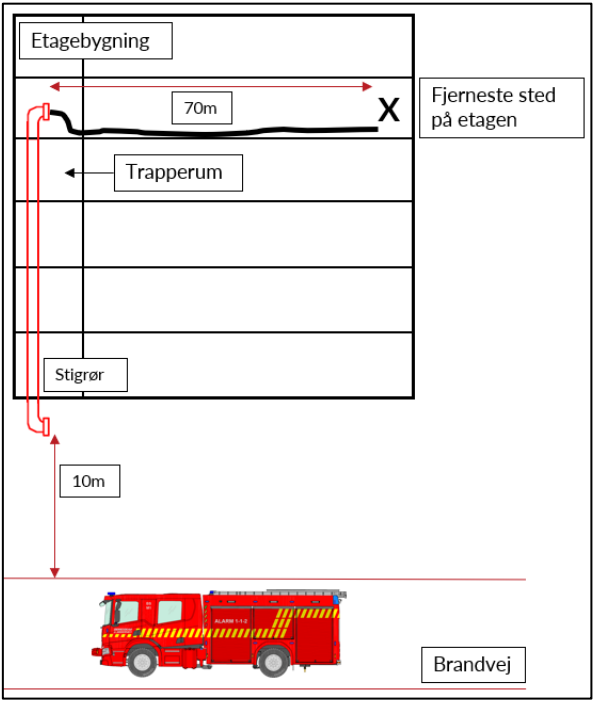 Etagebygning

70m

X

Fjerneste sted på etagen

Trapperum

Stigrør

10m

ALARM 1-1-2

Brandvej